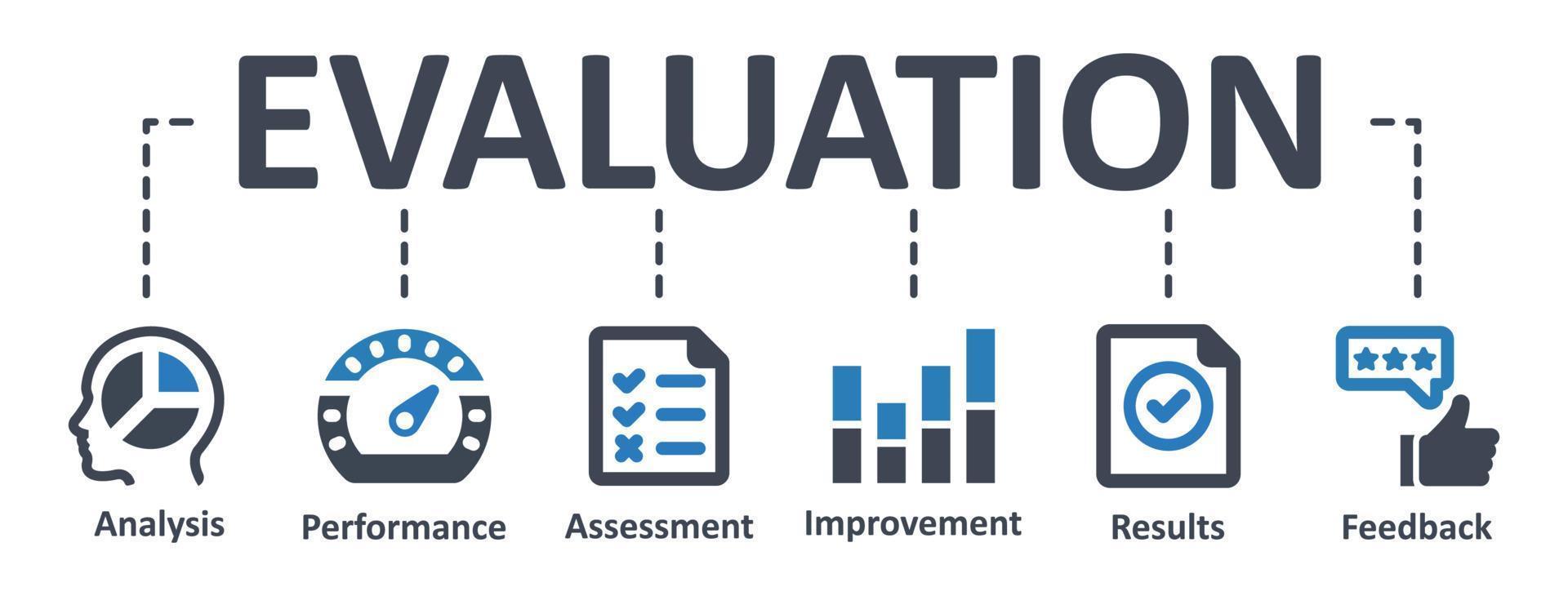 EVALUATION

Analysis

Performance

Assessment

Improvement

Results

Feedback